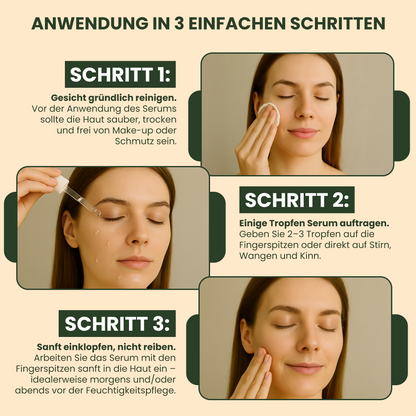 ANWENDUNG IN 3 EINFACHEN SCHRITTEN

SCHRITT 1:

Gesicht gründlich reinigen.
Vor der Anwendung des Serums sollte die Haut sauber, trocken und frei von Make-up oder Schmutz sein.

SCHRITT 2:

Einige Tropfen Serum auftragen.
Geben Sie 2–3 Tropfen auf die Fingerspitzen oder direkt auf Stirn, Wangen und Kinn.

SCHRITT 3:

Sanft einklopfen, nicht reiben.
Arbeiten Sie das Serum mit den Fingerspitzen sanft in die Haut ein – idealerweise morgens und/oder abends vor der Feuchtigkeitspflege.